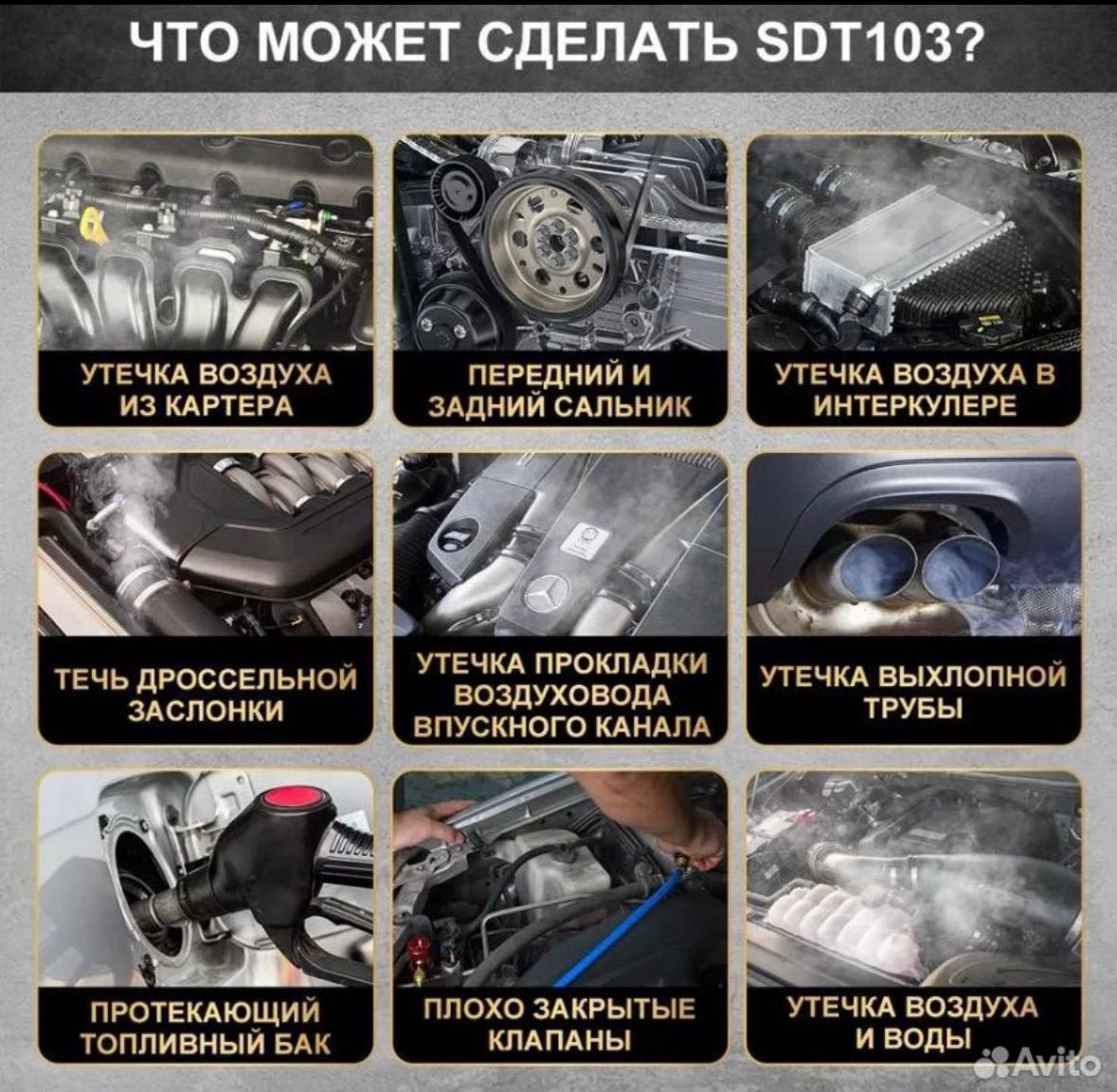 ЧТО МОЖЕТ СДЕЛАТЬ SDT103?

УТЕЧКА ВОЗДУХА ИЗ КАРТЕРА

ПЕРЕДНИЙ И ЗАДНИЙ САЛЬНИК

УТЕЧКА ВОЗДУХА В ИНТЕРКУЛЕРЕ

ТЕЧЬ ДРОССЕЛЬНОЙ ЗАСЛОНКИ

УТЕЧКА ПРОКЛАДКИ ВОЗДУХОВОДА ВПУСКНОГО КАНАЛА

УТЕЧКА ВЫХЛОПНОЙ ТРУБЫ

ПРОТЕКАЮЩИЙ ТОПЛИВНЫЙ БАК

ПЛОХО ЗАКРЫТЫЕ КЛАПАНЫ

УТЕЧКА ВОЗДУХА И ВОДЫ

Avito